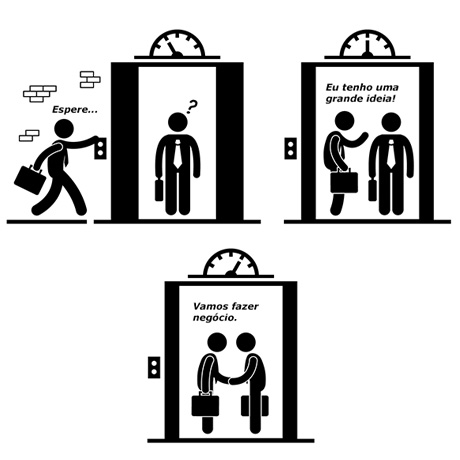 Espere...

?

Eu tenho uma grande ideia!

Vamos fazer negócio.